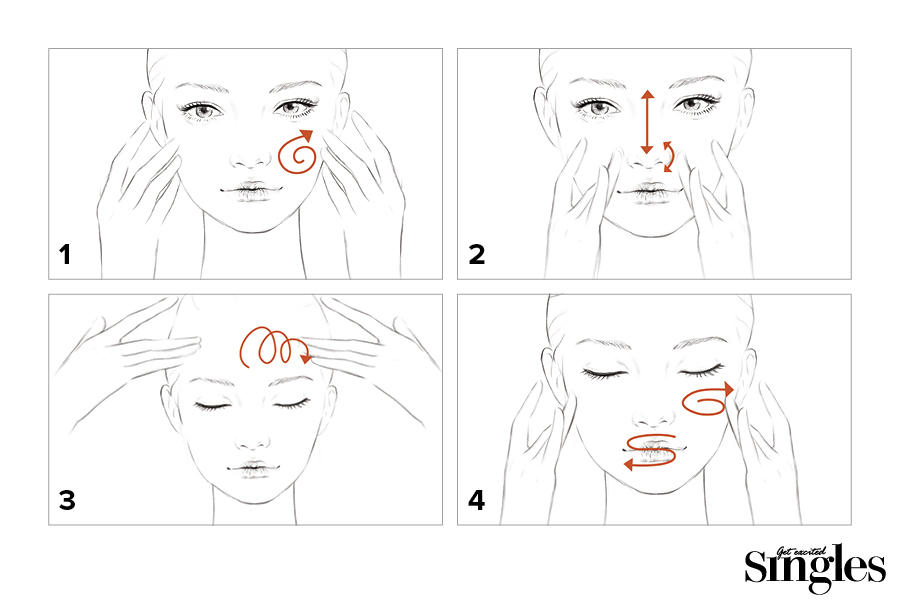 1

2

3

4

Get excited
Singles