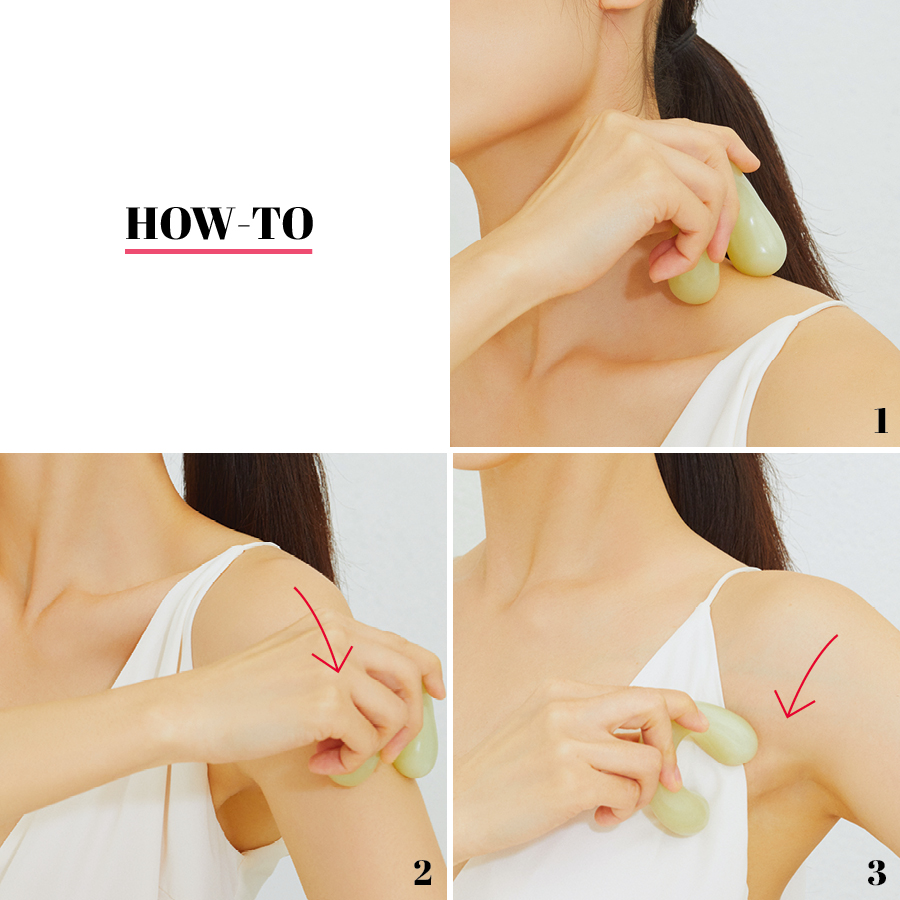 HOW-TO

1

2

3