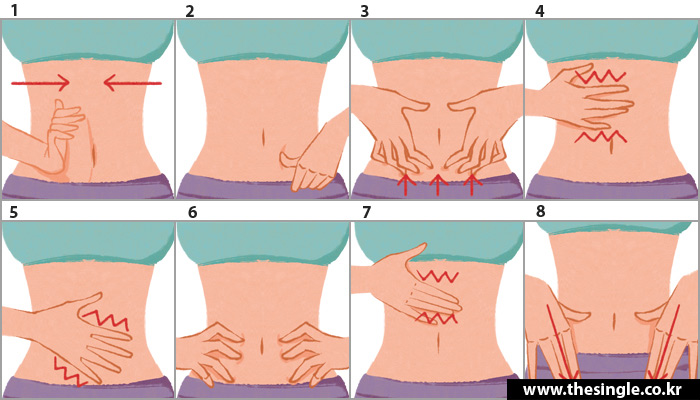 1
2
3
4
5
6
7
8
www.thesingle.co.kr